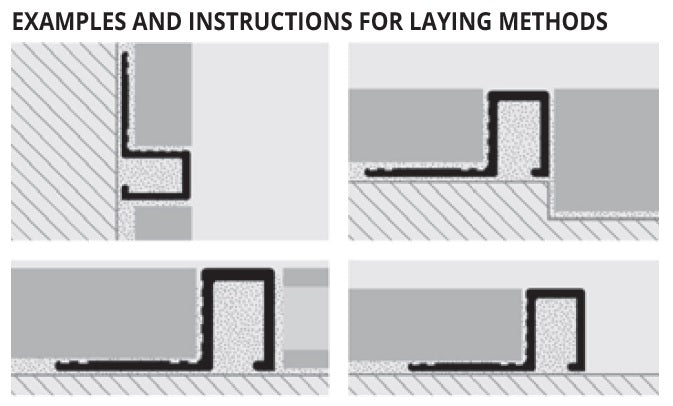 EXAMPLES AND INSTRUCTIONS FOR LAYING METHODS