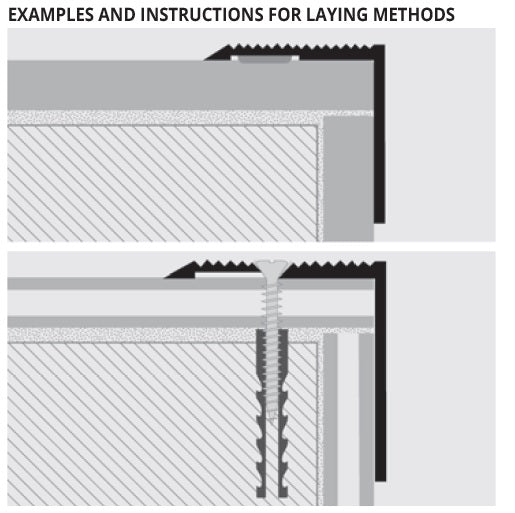 EXAMPLES AND INSTRUCTIONS FOR LAYING METHODS