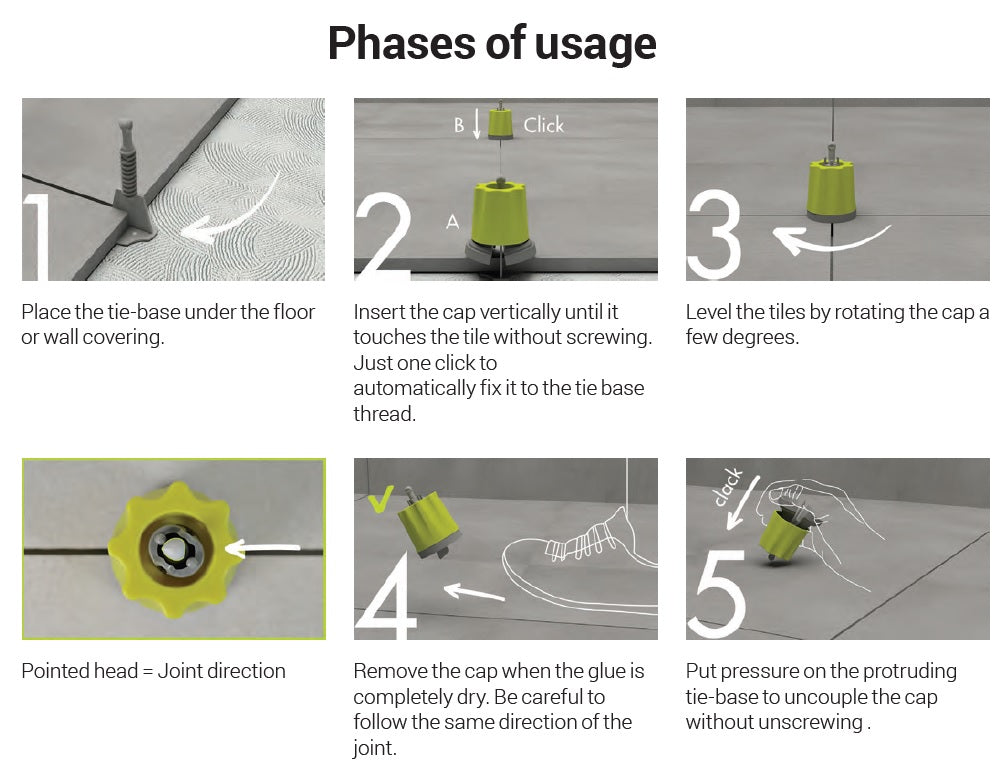 Phases of usage

1

Place the tie-base under the floor or wall covering.

B Click

A

2

Insert the cap vertically until it touches the tile without screwing. Just one click to automatically fix it to the tie base thread.

3

Level the tiles by rotating the cap a few degrees.

Pointed head = Joint direction

4

Remove the cap when the glue is completely dry. Be careful to follow the same direction of the joint.

clack

5

Put pressure on the protruding tie-base to uncouple the cap without unscrewing .