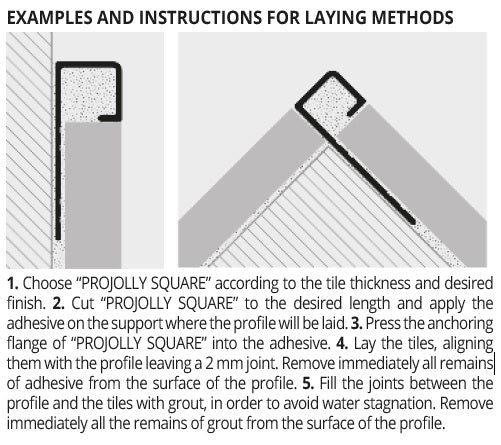 EXAMPLES AND INSTRUCTIONS FOR LAYING METHODS

1. Choose “PROJOLLY SQUARE” according to the tile thickness and desired finish. 2. Cut “PROJOLLY SQUARE” to the desired length and apply the adhesive on the support where the profile will be laid. 3. Press the anchoring flange of “PROJOLLY SQUARE” into the adhesive. 4. Lay the tiles, aligning them with the profile leaving a 2 mm joint. Remove immediately all remains of adhesive from the surface of the profile. 5. Fill the joints between the profile and the tiles with grout, in order to avoid water stagnation. Remove immediately all the remains of grout from the surface of the profile.