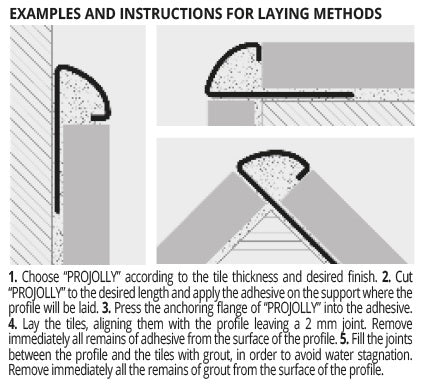 EXAMPLES AND INSTRUCTIONS FOR LAYING METHODS

1. Choose "PROJOLLY" according to the tile thickness and desired finish. 2. Cut "PROJOLLY" to the desired length and apply the adhesive on the support where the profile will be laid. 3. Press the anchoring flange of "PROJOLLY" into the adhesive. 4. Lay the tiles, aligning them with the profile leaving a 2 mm joint. Remove immediately all remains of adhesive from the surface of the profile. 5. Fill the joints between the profile and the tiles with grout, in order to avoid water stagnation. Remove immediately all the remains of grout from the surface of the profile.