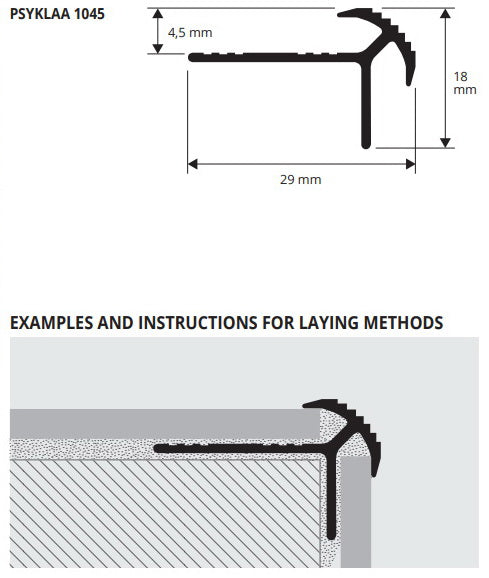 PSYKLAA 1045

4,5 mm

18 mm

29 mm

EXAMPLES AND INSTRUCTIONS FOR LAYING METHODS